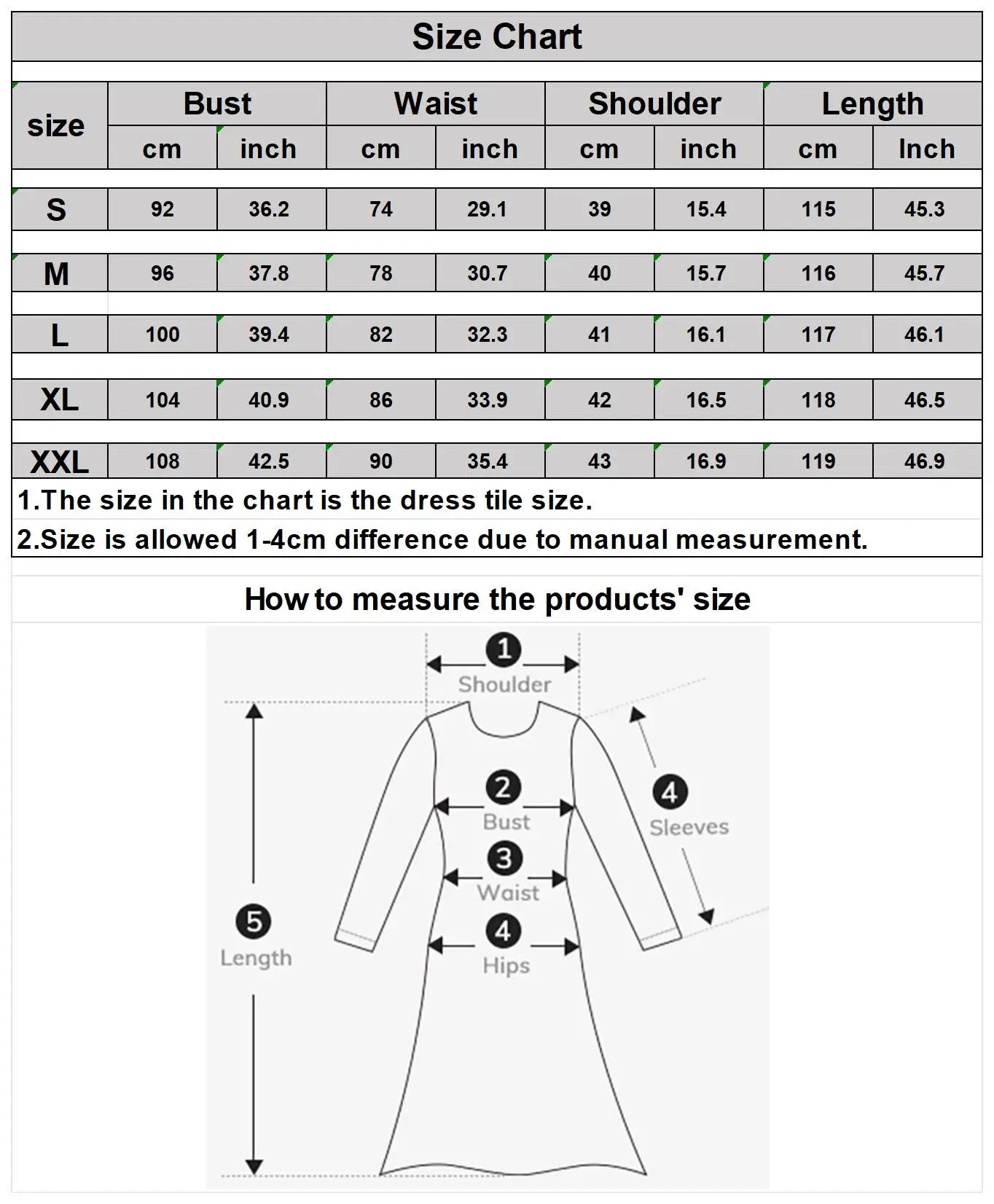 Size Chart

| size | Bust cm | Bust inch | Waist cm | Waist inch | Shoulder cm | Shoulder inch | Length cm | Length Inch |
|---|---|---|---|---|---|---|---|---|
| S | 92 | 36.2 | 74 | 29.1 | 39 | 15.4 | 115 | 45.3 |
| M | 96 | 37.8 | 78 | 30.7 | 40 | 15.7 | 116 | 45.7 |
| L | 100 | 39.4 | 82 | 32.3 | 41 | 16.1 | 117 | 46.1 |
| XL | 104 | 40.9 | 86 | 33.9 | 42 | 16.5 | 118 | 46.5 |
| XXL | 108 | 42.5 | 90 | 35.4 | 43 | 16.9 | 119 | 46.9 |

1.The size in the chart is the dress tile size.
2.Size is allowed 1-4cm difference due to manual measurement.

How to measure the products' size

1 Shoulder
2 Bust
3 Waist
4 Hips
4 Sleeves
5 Length